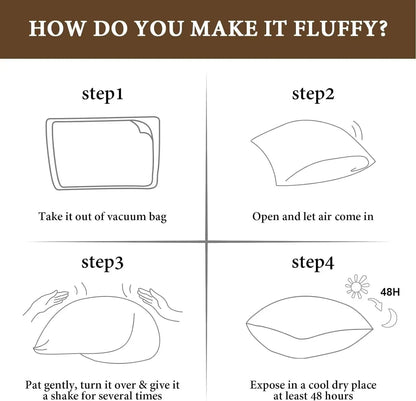 HOW DO YOU MAKE IT FLUFFY?

step1

Take it out of vacuum bag

step2

Open and let air come in

step3

Pat gently, turn it over & give it a shake for several times

step4

48H

Expose in a cool dry place at least 48 hours