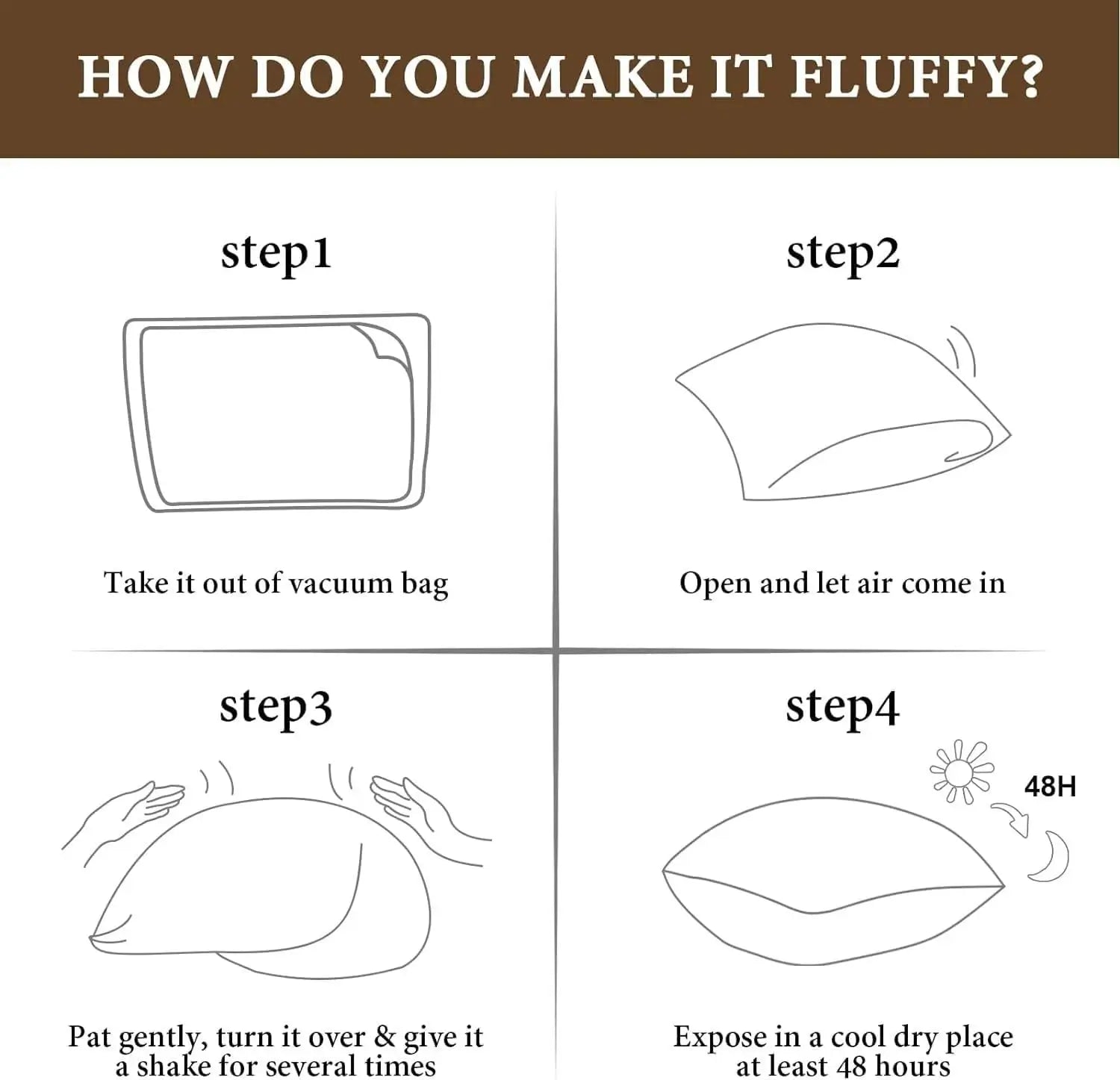 HOW DO YOU MAKE IT FLUFFY?

step1

Take it out of vacuum bag

step2

Open and let air come in

step3

Pat gently, turn it over & give it a shake for several times

step4

48H

Expose in a cool dry place at least 48 hours