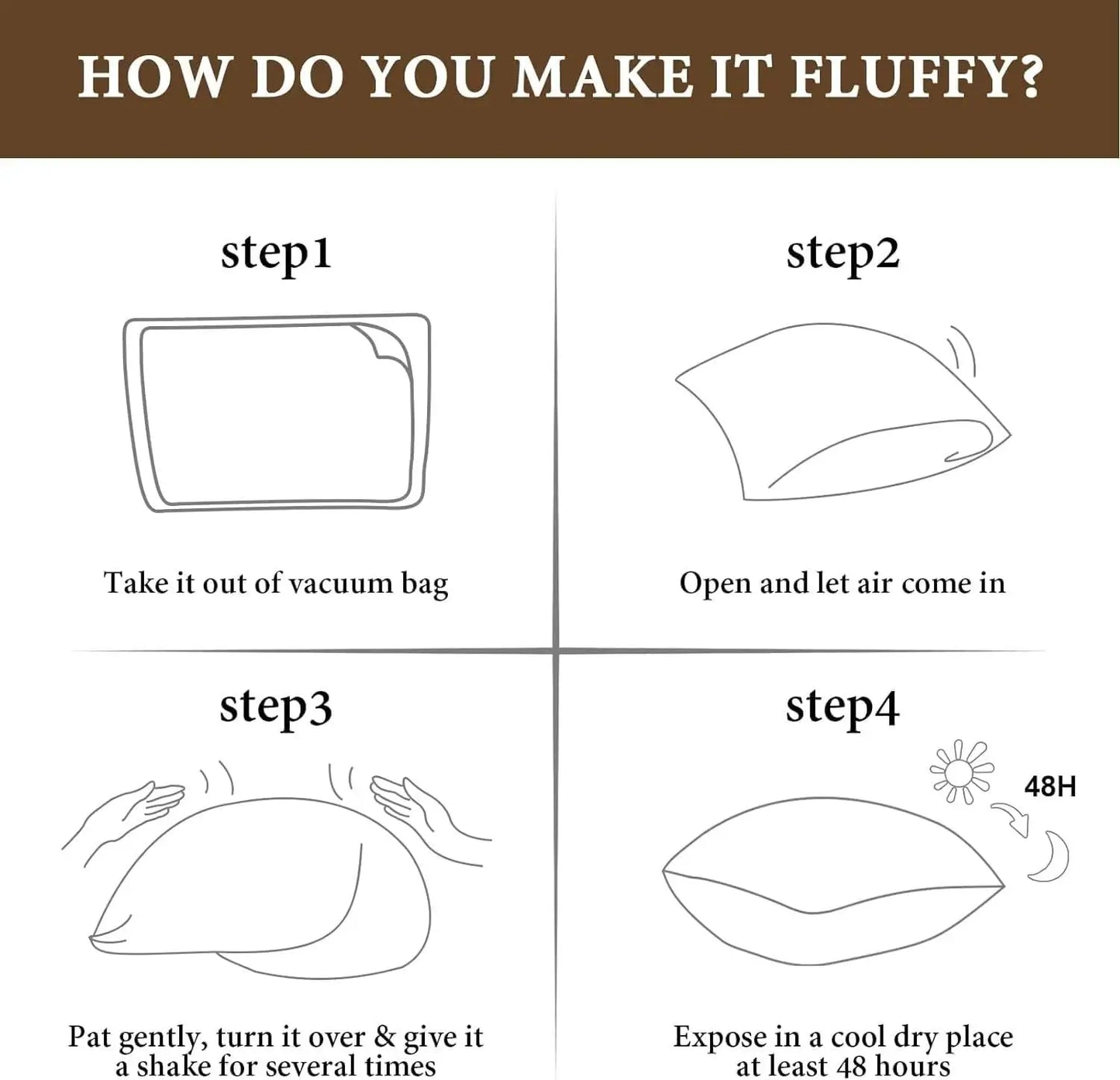 HOW DO YOU MAKE IT FLUFFY?

step1

Take it out of vacuum bag

step2

Open and let air come in

step3

Pat gently, turn it over & give it a shake for several times

step4

48H

Expose in a cool dry place at least 48 hours